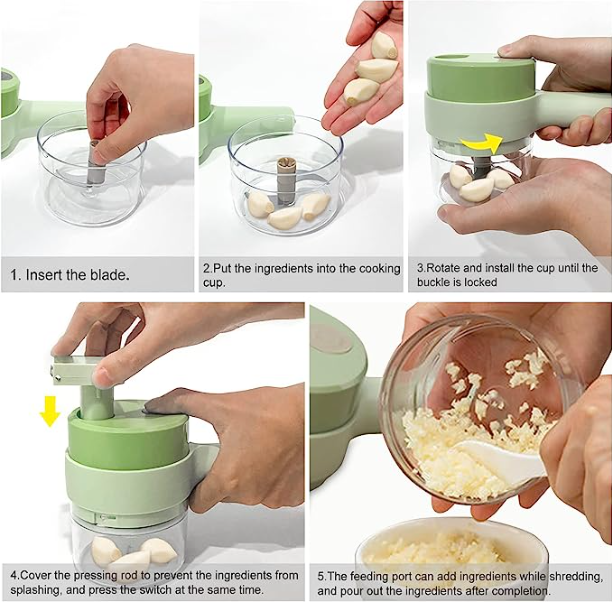 1. Insert the blade.

2.Put the ingredients into the cooking cup.

3.Rotate and install the cup until the buckle is locked

4.Cover the pressing rod to prevent the ingredients from splashing, and press the switch at the same time.

5.The feeding port can add ingredients while shredding, and pour out the ingredients after completion.